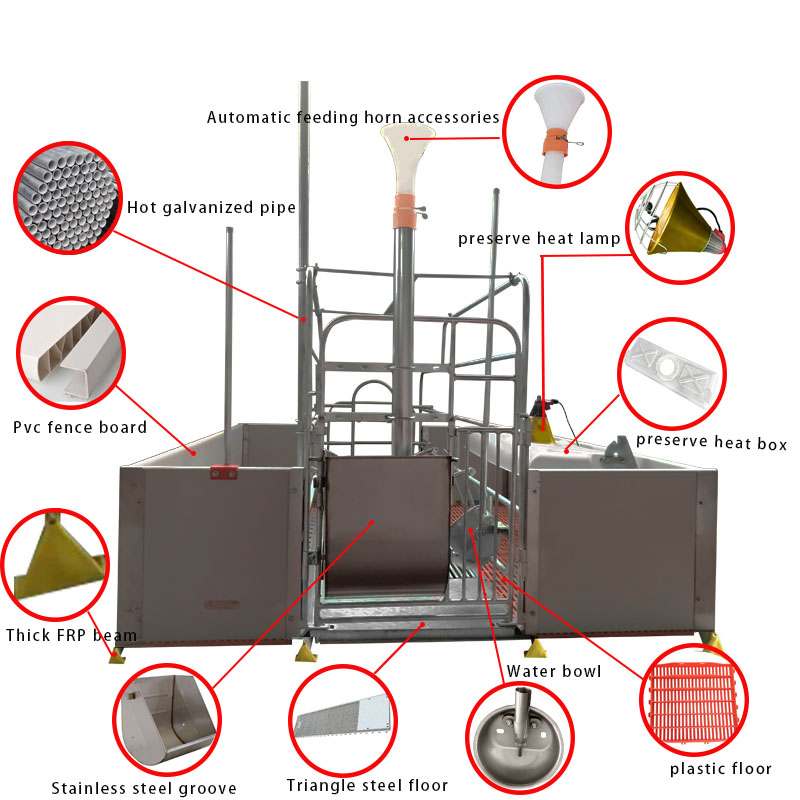 Automatic feeding horn accessories

Hot galvanized pipe

preserve heat lamp

Pvc fence board

preserve heat box

Thick FRP beam

Water bowl

Stainless steel groove

Triangle steel floor

plastic floor